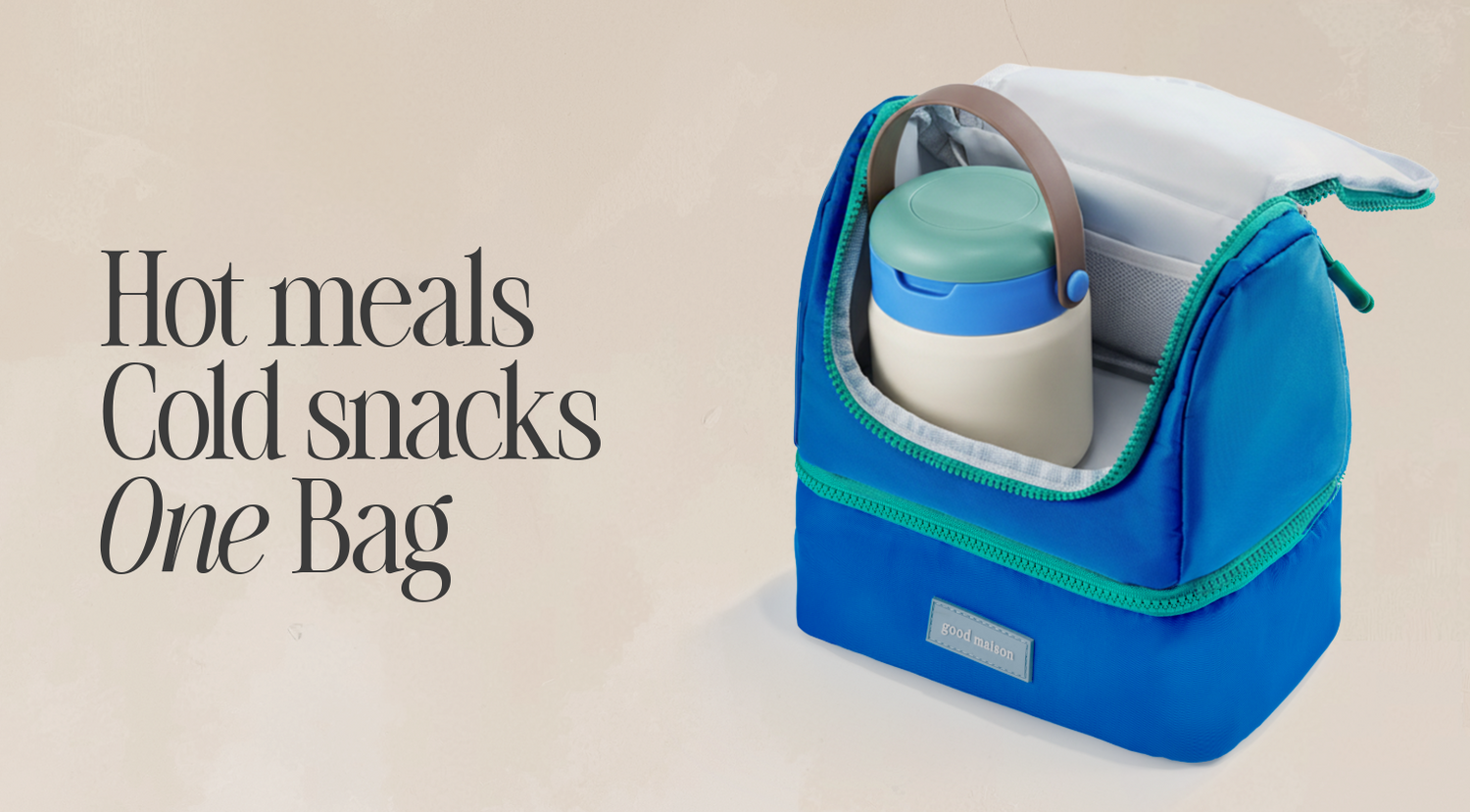 Hot meals
Cold snacks
One Bag

good maison